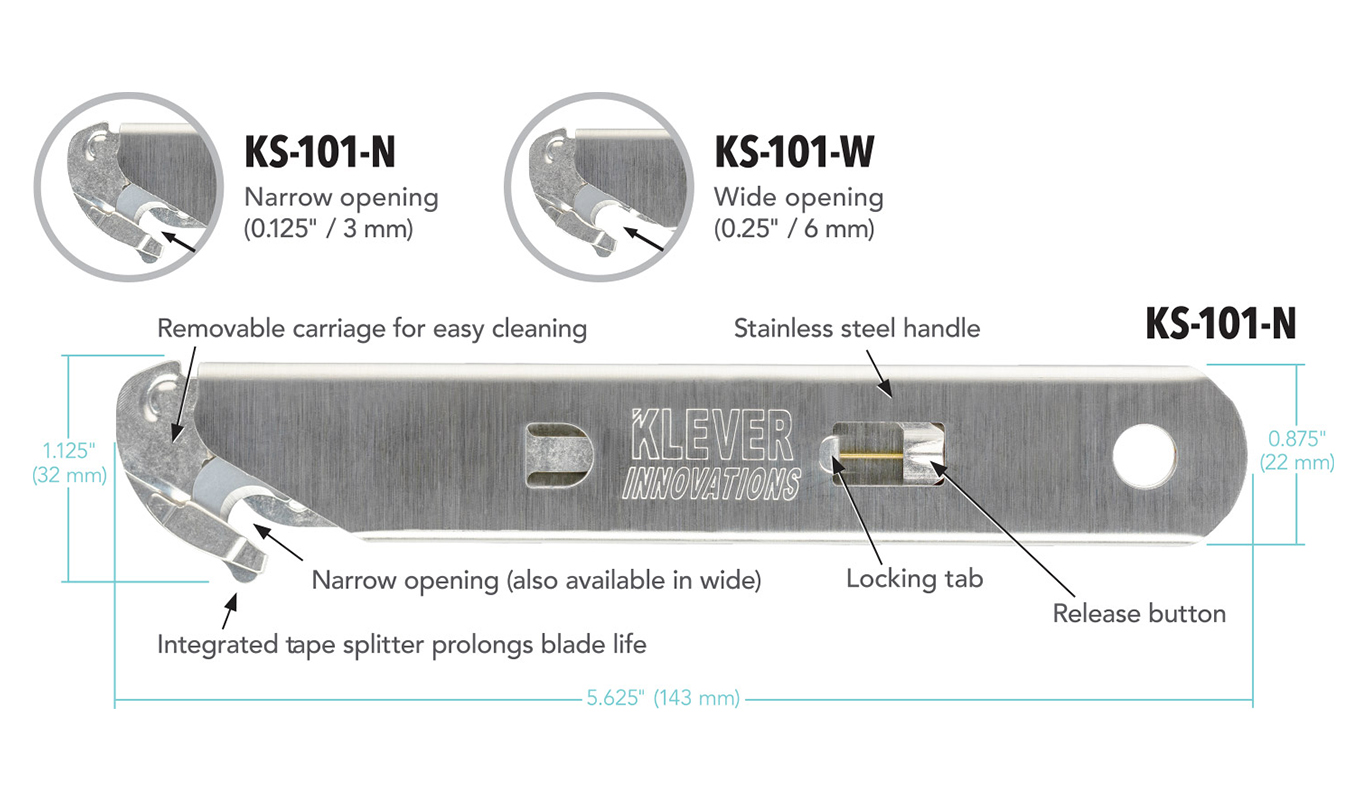 KS-101-N
Narrow opening
(0.125" / 3 mm)

KS-101-W
Wide opening
(0.25" / 6 mm)

Removable carriage for easy cleaning

Stainless steel handle

KS-101-N

1.125"
(32 mm)

KLEVER
INNOVATIONS

0.875"
(22 mm)

Narrow opening (also available in wide)

Locking tab

Release button

Integrated tape splitter prolongs blade life

5.625" (143 mm)